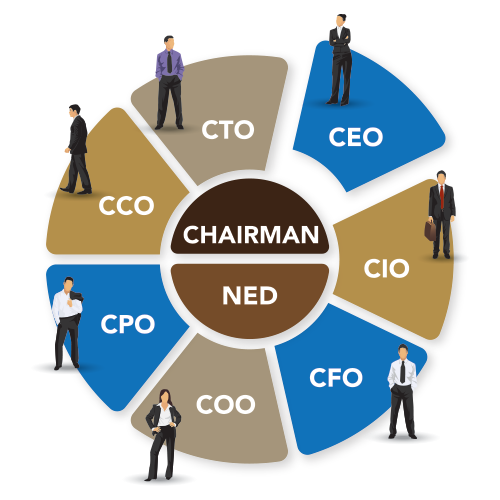 CTO

CEO

CCO

CHAIRMAN

NED

CIO

CPO

CFO

COO